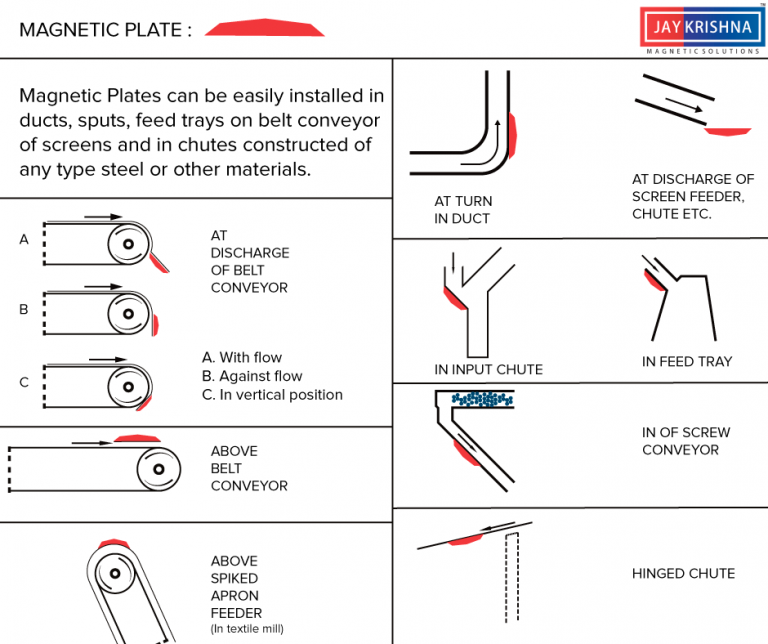 MAGNETIC PLATE :

JAY KRISHNA™
MAGNETIC SOLUTIONS

Magnetic Plates can be easily installed in ducts, sputs, feed trays on belt conveyor of screens and in chutes constructed of any type steel or other materials.

A

B

C

AT DISCHARGE OF BELT CONVEYOR

A. With flow
B. Against flow
C. In vertical position

ABOVE BELT CONVEYOR

ABOVE SPIKED APRON FEEDER
(In textile mill)

AT TURN IN DUCT

AT DISCHARGE OF SCREEN FEEDER, CHUTE ETC.

IN INPUT CHUTE

IN FEED TRAY

IN OF SCREW CONVEYOR

HINGED CHUTE